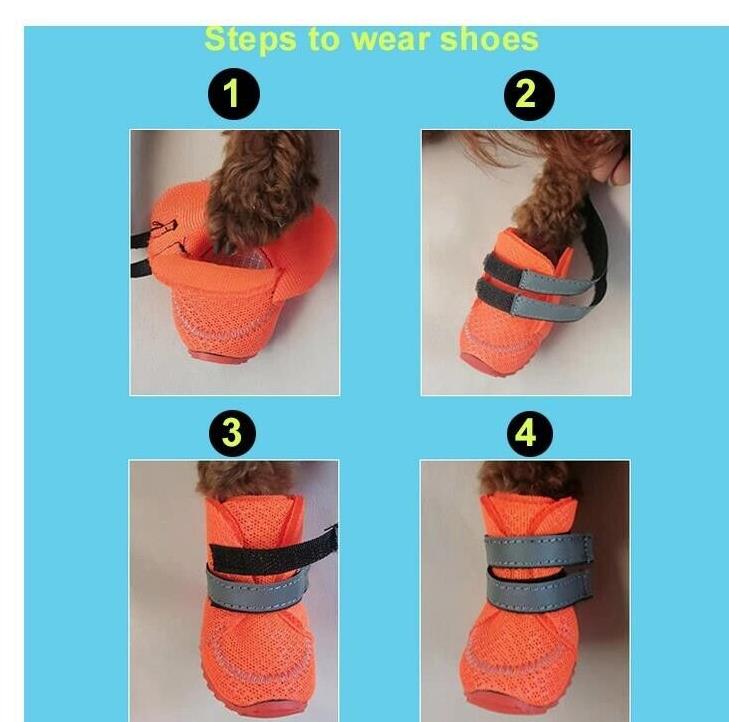 Steps to wear shoes

1

2

3

4