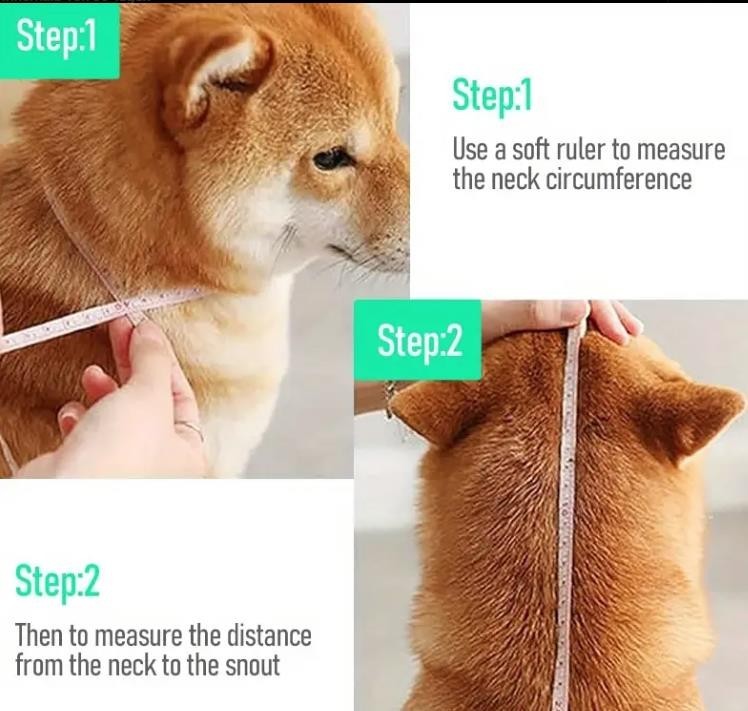 Step:1

Step:1

Use a soft ruler to measure the neck circumference

Step:2

Step:2

Then to measure the distance from the neck to the snout