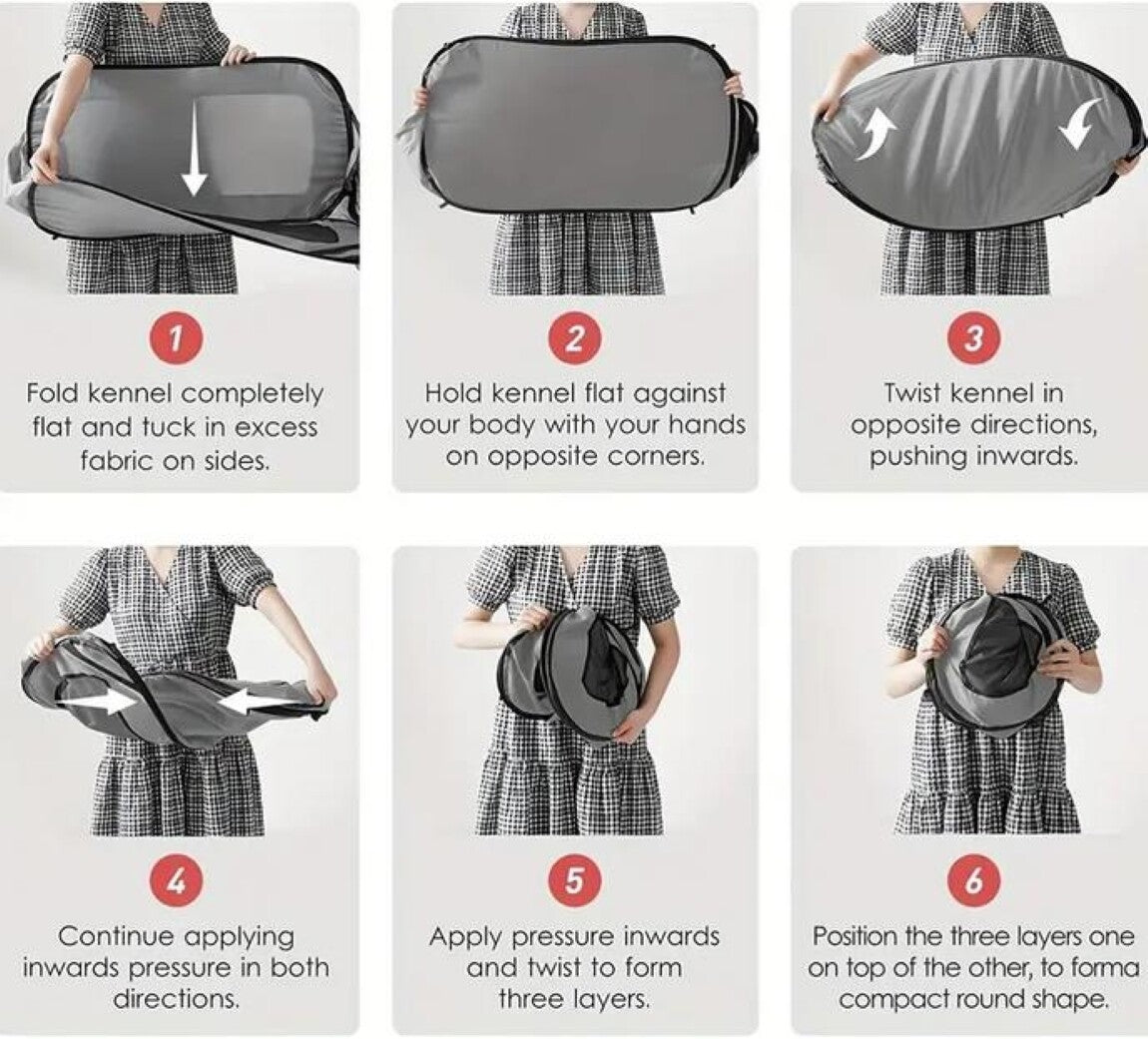 1

Fold kennel completely flat and tuck in excess fabric on sides.

2

Hold kennel flat against your body with your hands on opposite corners.

3

Twist kennel in opposite directions, pushing inwards.

4

Continue applying inwards pressure in both directions.

5

Apply pressure inwards and twist to form three layers.

6

Position the three layers one on top of the other, to forma compact round shape.