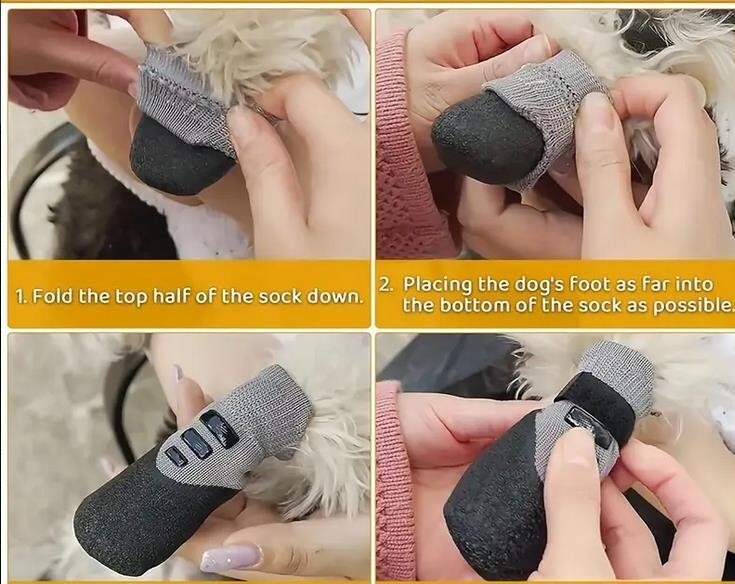 1. Fold the top half of the sock down.

2. Placing the dog's foot as far into the bottom of the sock as possible.