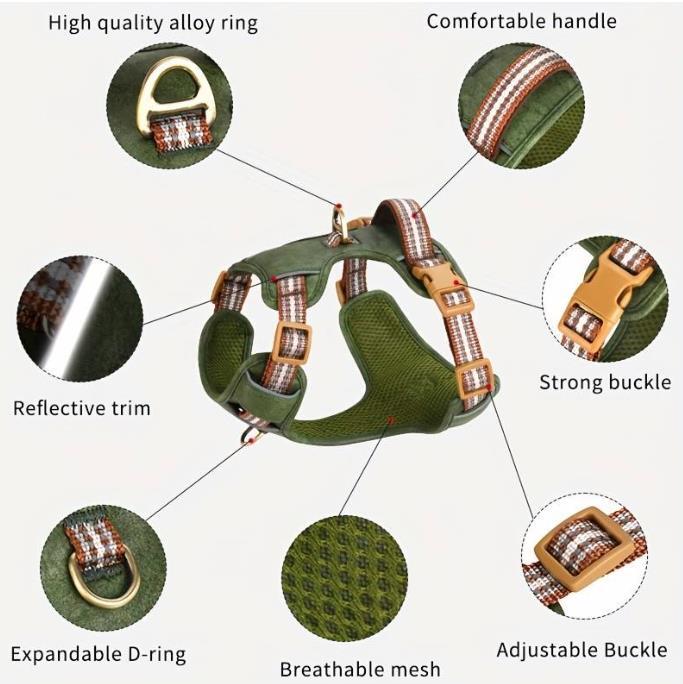 High quality alloy ring

Comfortable handle

Reflective trim

Strong buckle

Expandable D-ring

Breathable mesh

Adjustable Buckle