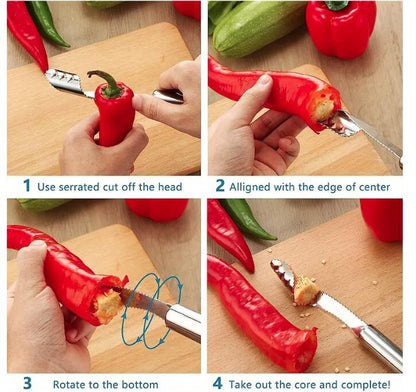 1 Use serrated cut off the head

2 Alligned with the edge of center

3 Rotate to the bottom

4 Take out the core and complete!