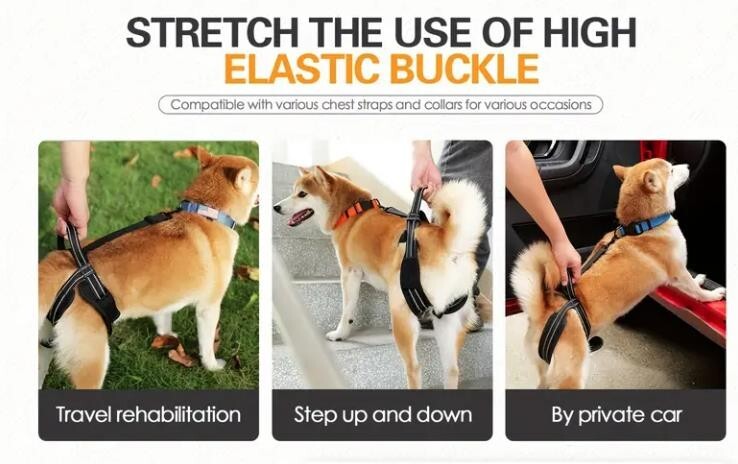 STRETCH THE USE OF HIGH ELASTIC BUCKLE

Compatible with various chest straps and collars for various occasions

Travel rehabilitation

Step up and down

By private car