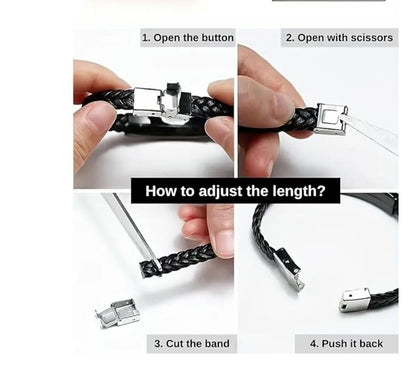 1. Open the button

2. Open with scissors

How to adjust the length?

3. Cut the band

4. Push it back