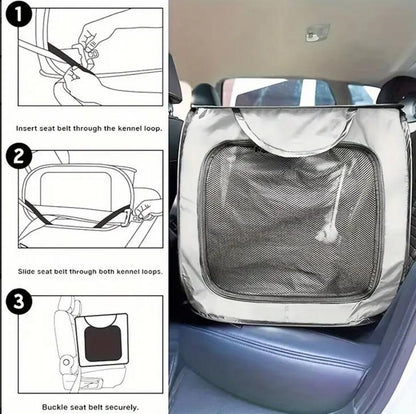 1

Insert seat belt through the kennel loop.

2

Slide seat belt through both kennel loops.

3

Buckle seat belt securely.