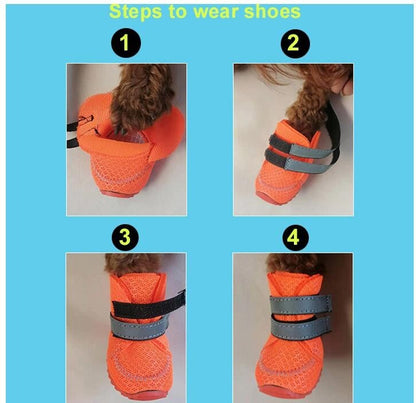 Steps to wear shoes

1

2

3

4